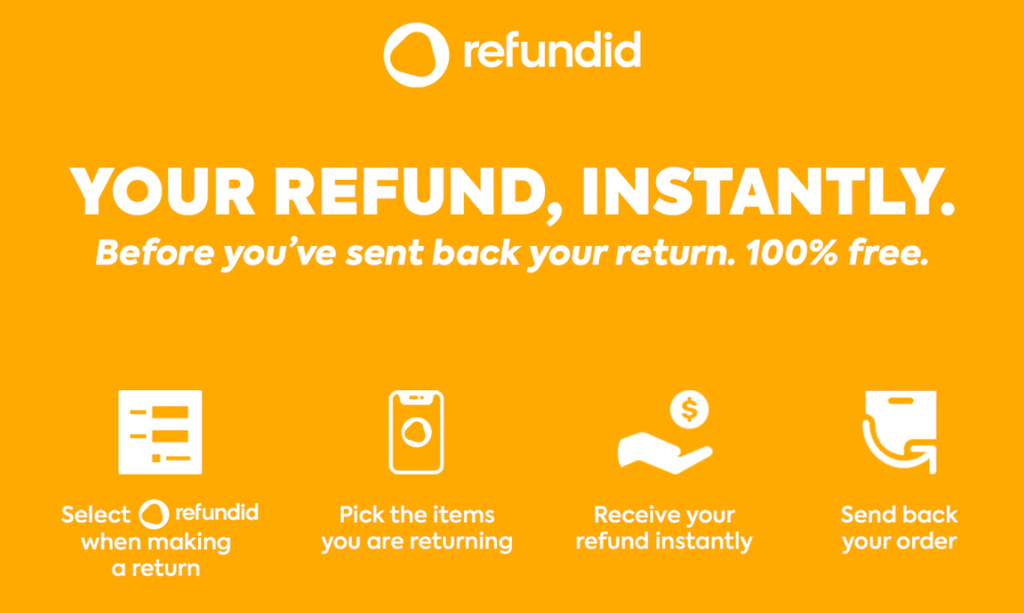 refundid

YOUR REFUND, INSTANTLY.

Before you've sent back your return. 100% free.

Select refundid when making a return

Pick the items you are returning

Receive your refund instantly

Send back your order